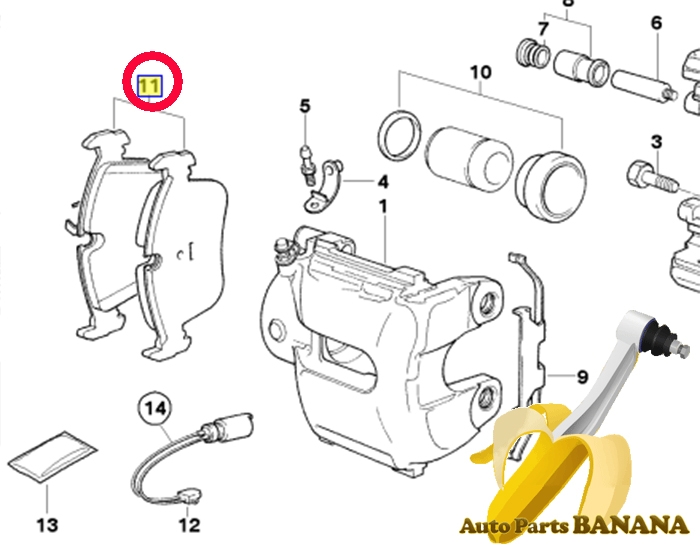 8
7
6
11
10
5
3
4
1
9
14
13
12
Auto Parts BANANA